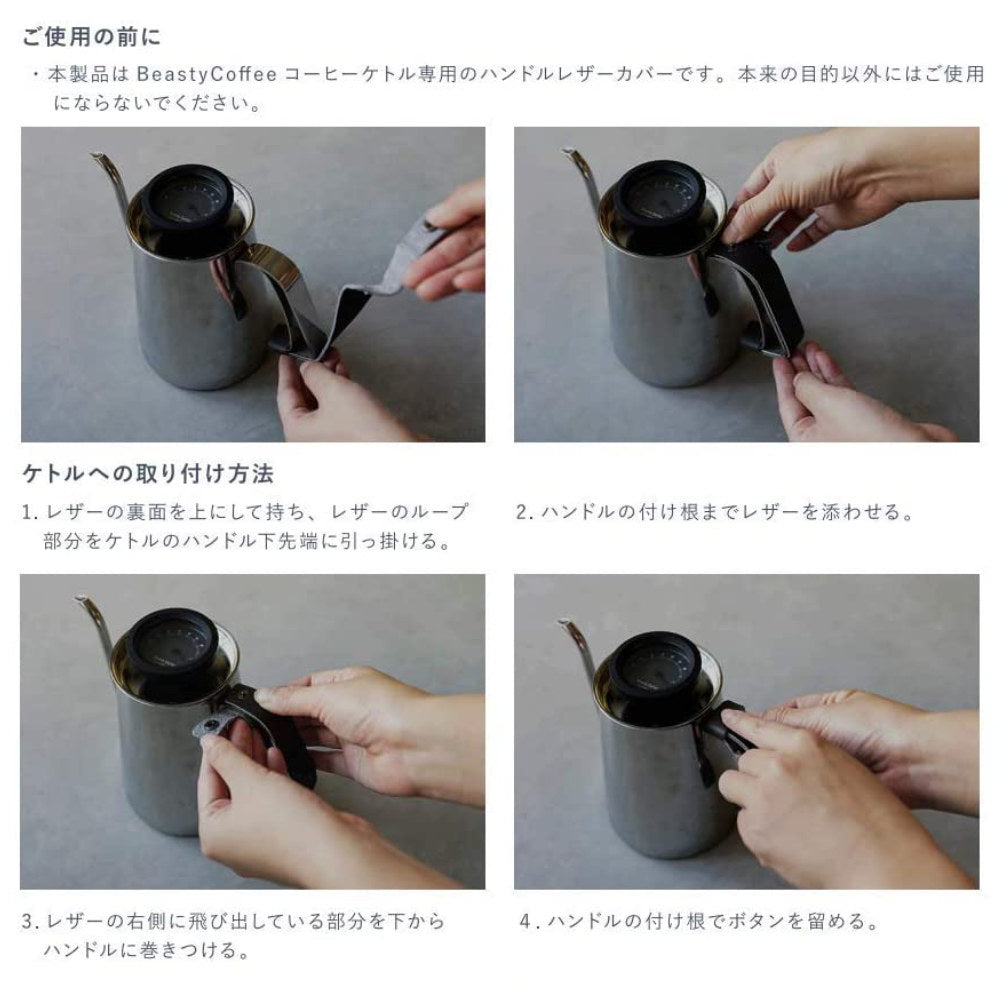 ご使用の前に

・本製品は BeastyCoffee コーヒーケトル専用のハンドルレザーカバーです。本来の目的以外にはご使用にならないでください。

ケトルへの取り付け方法

1. レザーの裏面を上にして持ち、レザーのループ部分をケトルのハンドル下先端に引っ掛ける。

2. ハンドルの付け根までレザーを添わせる。

3. レザーの右側に飛び出している部分を下からハンドルに巻きつける。

4. ハンドルの付け根でボタンを留める。