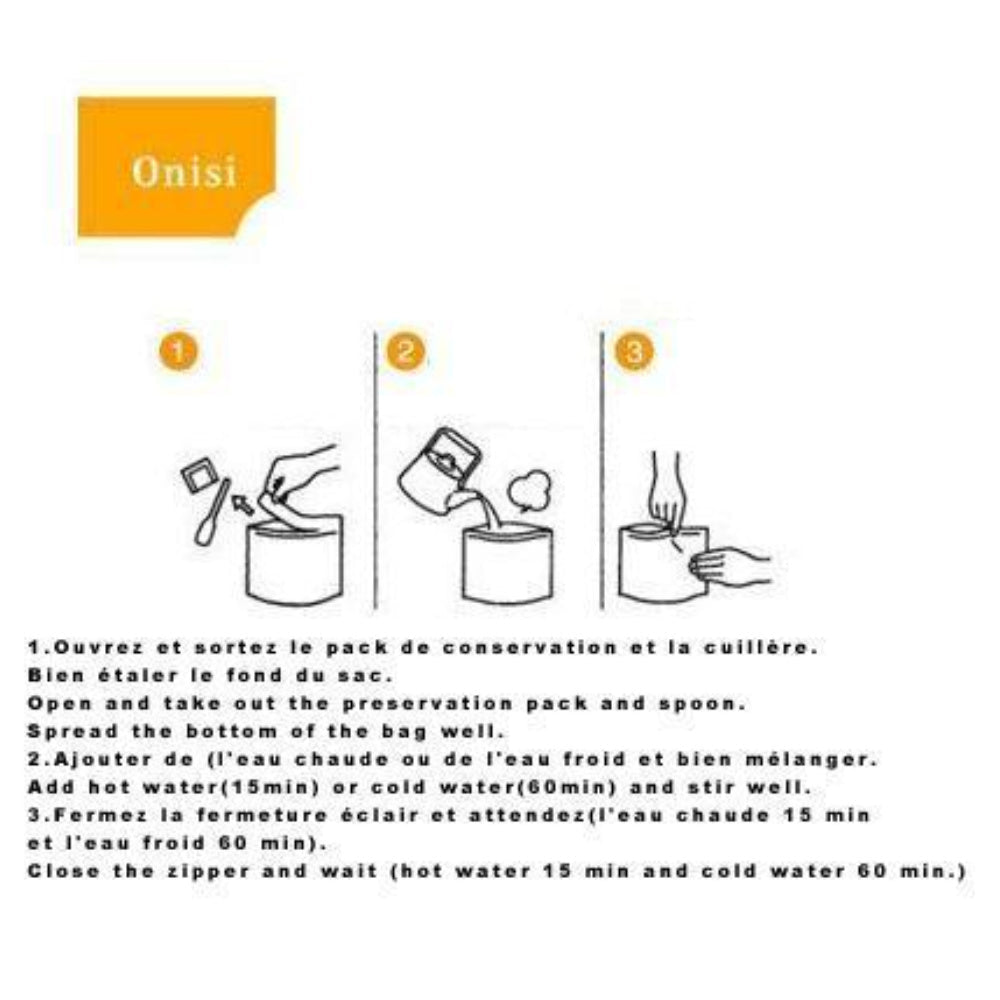 Onisi

1

2

3

1.Ouvrez et sortez le pack de conservation et la cuillère.
Bien étaler le fond du sac.
Open and take out the preservation pack and spoon.
Spread the bottom of the bag well.
2.Ajouter de (l'eau chaude ou de l'eau froid et bien mélanger.
Add hot water(15min) or cold water(60min) and stir well.
3.Fermez la fermeture éclair et attendez(l'eau chaude 15 min et l'eau froid 60 min).
Close the zipper and wait (hot water 15 min and cold water 60 min.)