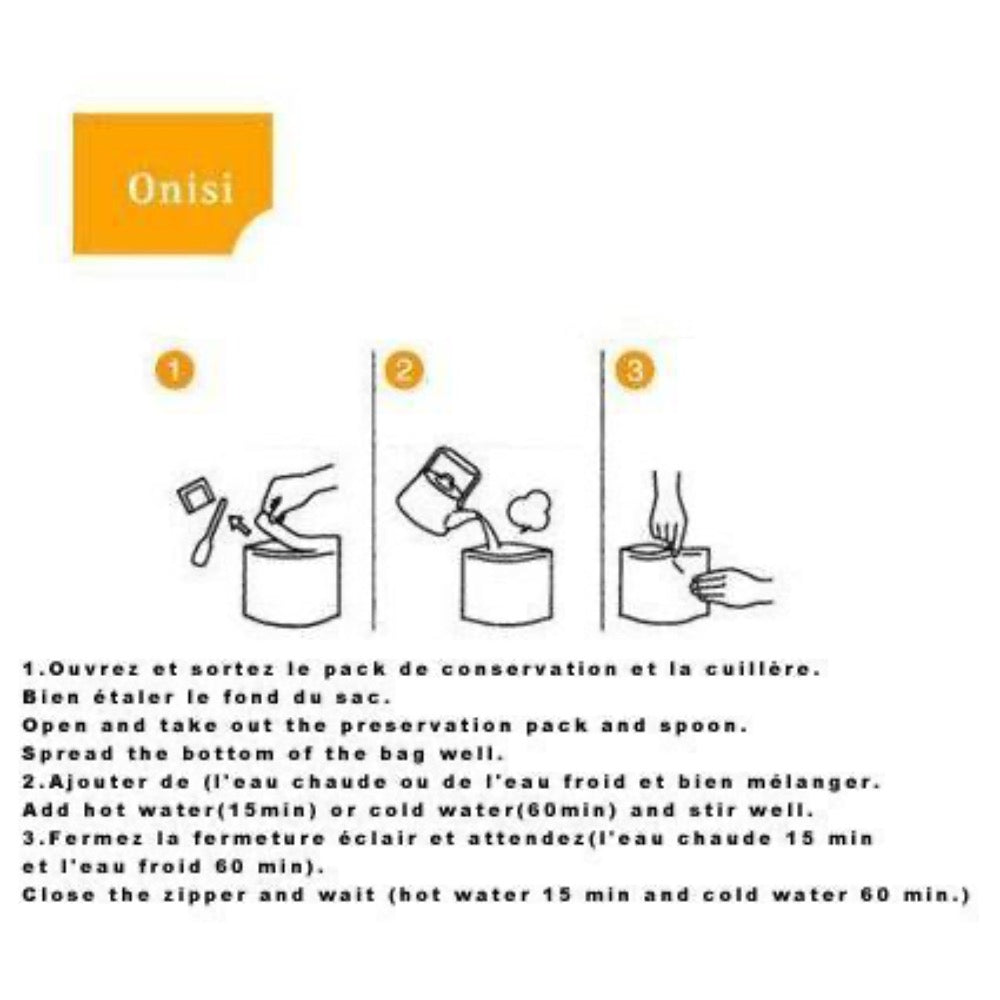 Onisi

1

2

3

1.Ouvrez et sortez le pack de conservation et la cuillère.
Bien étaler le fond du sac.
Open and take out the preservation pack and spoon.
Spread the bottom of the bag well.
2.Ajouter de (l'eau chaude ou de l'eau froid et bien mélanger.
Add hot water(15min) or cold water(60min) and stir well.
3.Fermez la fermeture éclair et attendez(l'eau chaude 15 min et l'eau froid 60 min).
Close the zipper and wait (hot water 15 min and cold water 60 min.)